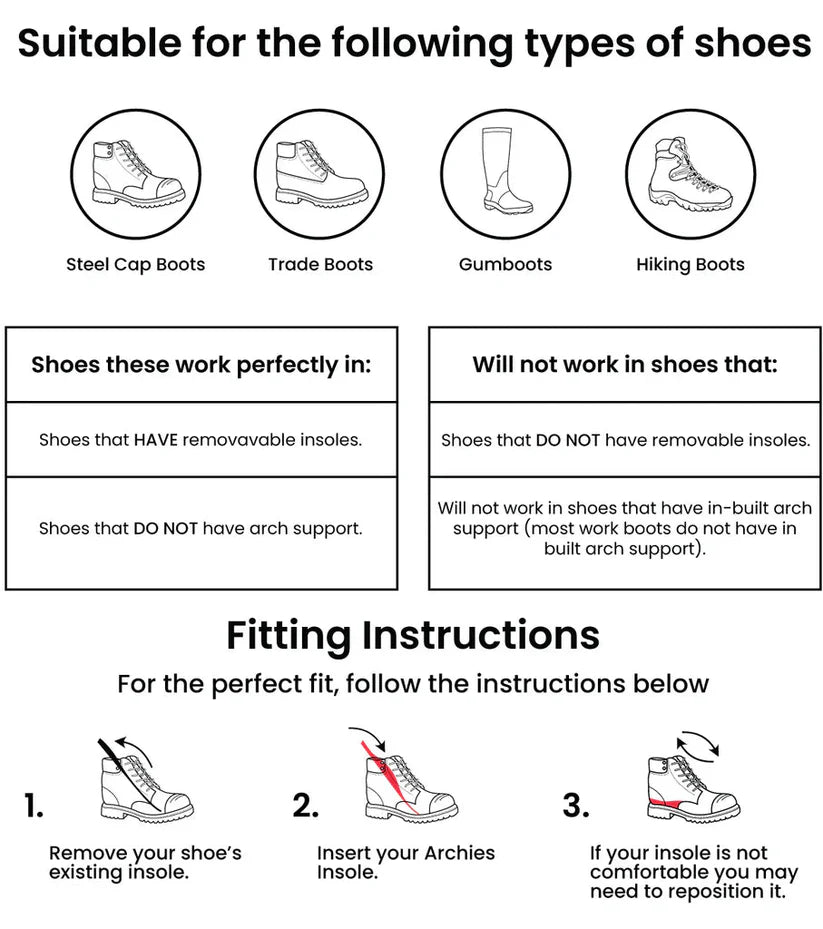 Suitable for the following types of shoes

Steel Cap Boots

Trade Boots

Gumboots

Hiking Boots

| Shoes these work perfectly in: |
|---|
| Shoes that HAVE removavable insoles. |
| Shoes that DO NOT have arch support. |

| Will not work in shoes that: |
|---|
| Shoes that DO NOT have removable insoles. |
| Will not work in shoes that have in-built arch support (most work boots do not have in built arch support). |

Fitting Instructions

For the perfect fit, follow the instructions below

1. Remove your shoe's existing insole.

2. Insert your Archies Insole.

3. If your insole is not comfortable you may need to reposition it.